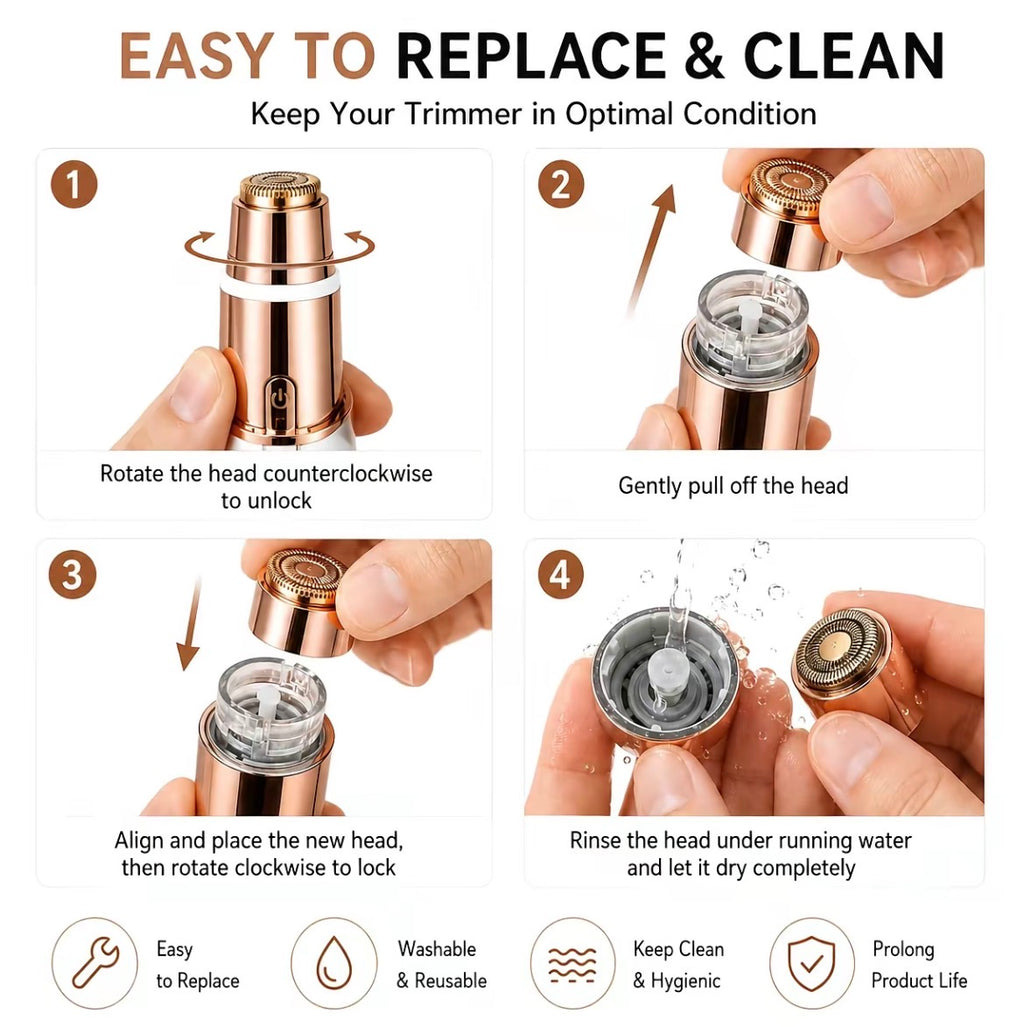 EASY TO REPLACE & CLEAN

Keep Your Trimmer in Optimal Condition

1

Rotate the head counterclockwise to unlock

2

Gently pull off the head

3

Align and place the new head, then rotate clockwise to lock

4

Rinse the head under running water and let it dry completely

Easy to Replace

Washable & Reusable

Keep Clean & Hygienic

Prolong Product Life